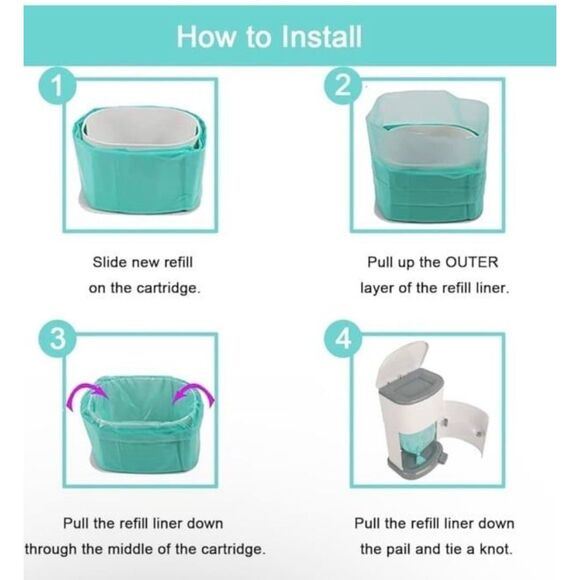 How to Install

1

Slide new refill on the cartridge.

2

Pull up the OUTER layer of the refill liner.

3

Pull the refill liner down through the middle of the cartridge.

4

Pull the refill liner down the pail and tie a knot.